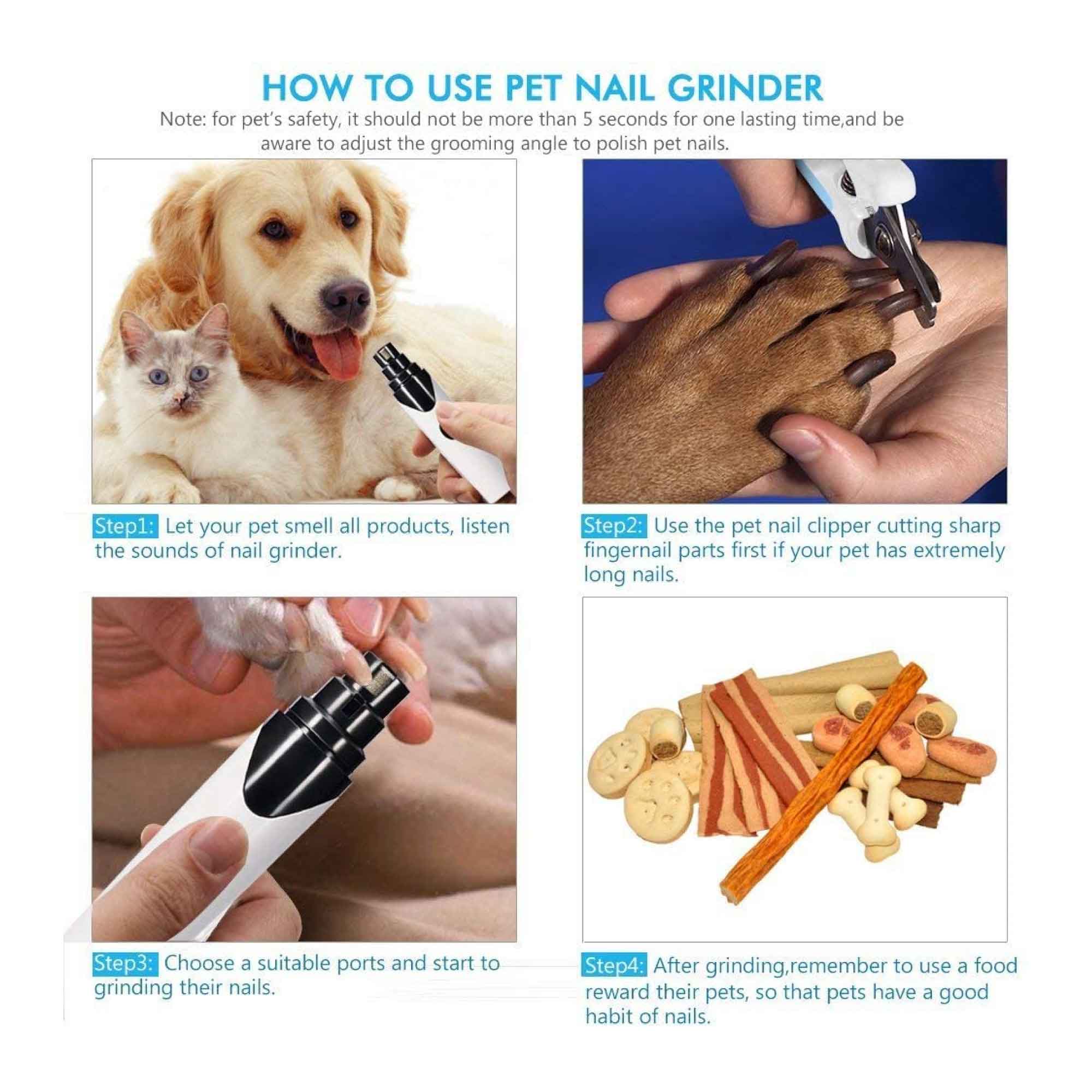 HOW TO USE PET NAIL GRINDER

Note: for pet's safety, it should not be more than 5 seconds for one lasting time,and be aware to adjust the grooming angle to polish pet nails.

Step1: Let your pet smell all products, listen the sounds of nail grinder.

Step2: Use the pet nail clipper cutting sharp fingernail parts first if your pet has extremely long nails.

Step3: Choose a suitable ports and start to grinding their nails.

Step4: After grinding,remember to use a food reward their pets, so that pets have a good habit of nails.