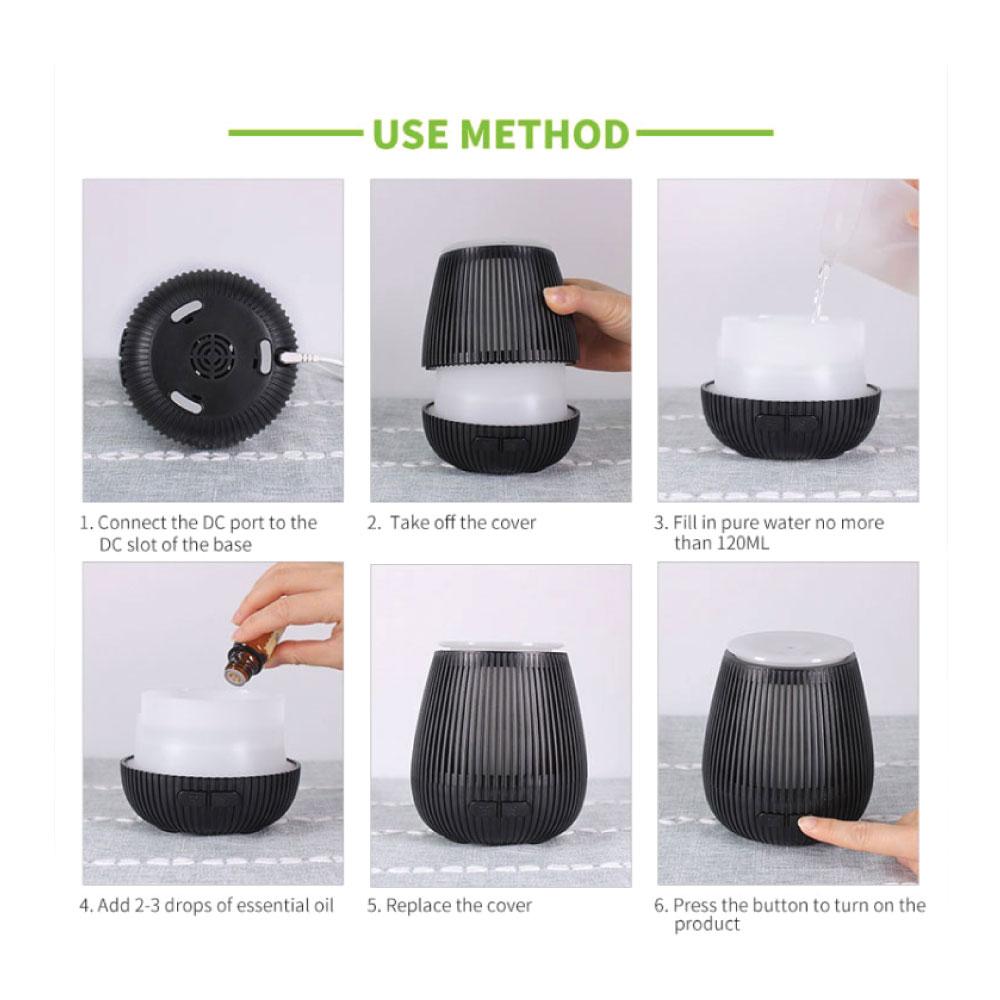 USE METHOD

1. Connect the DC port to the DC slot of the base

2. Take off the cover

3. Fill in pure water no more than 120ML

4. Add 2-3 drops of essential oil

5. Replace the cover

6. Press the button to turn on the product