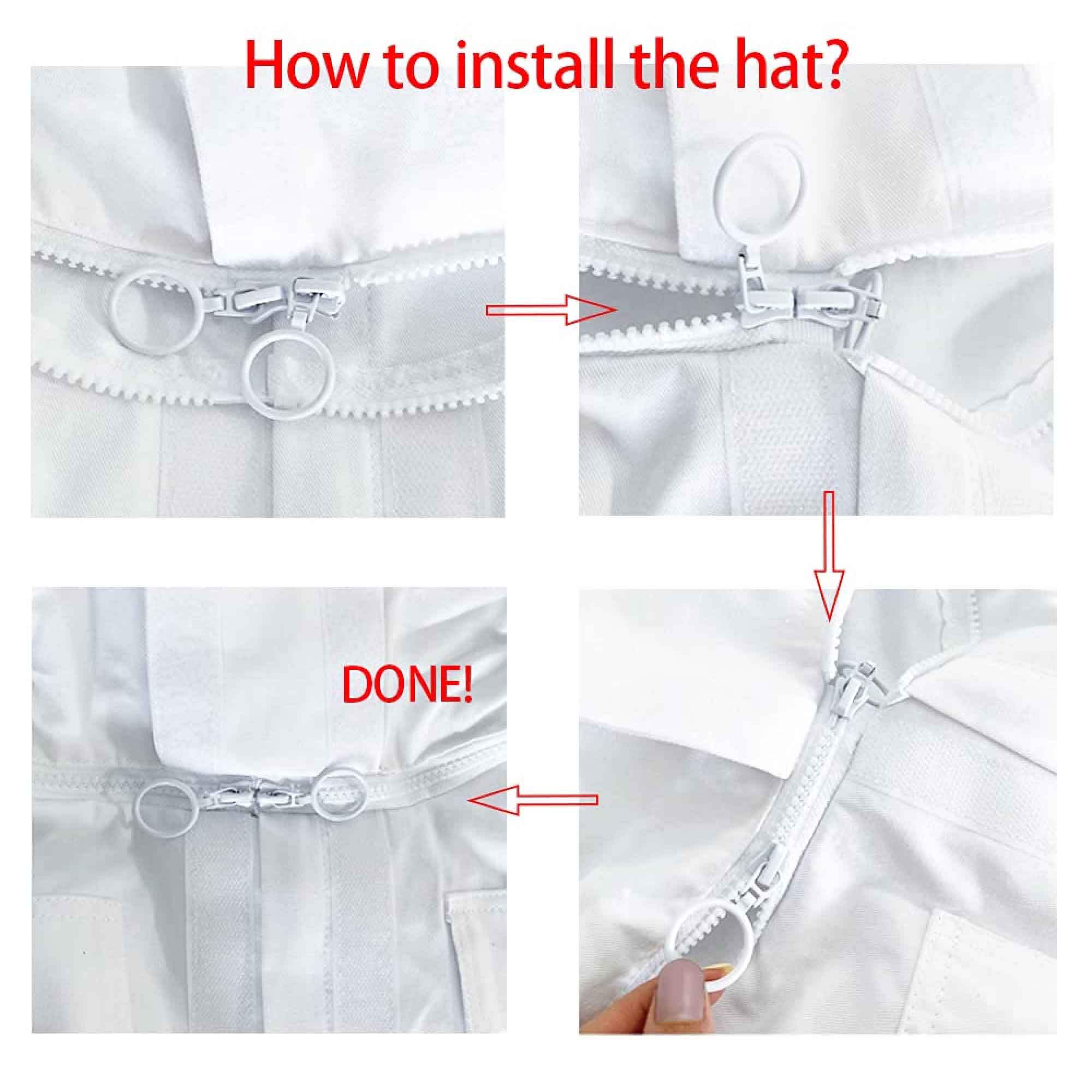 How to install the hat?

DONE!