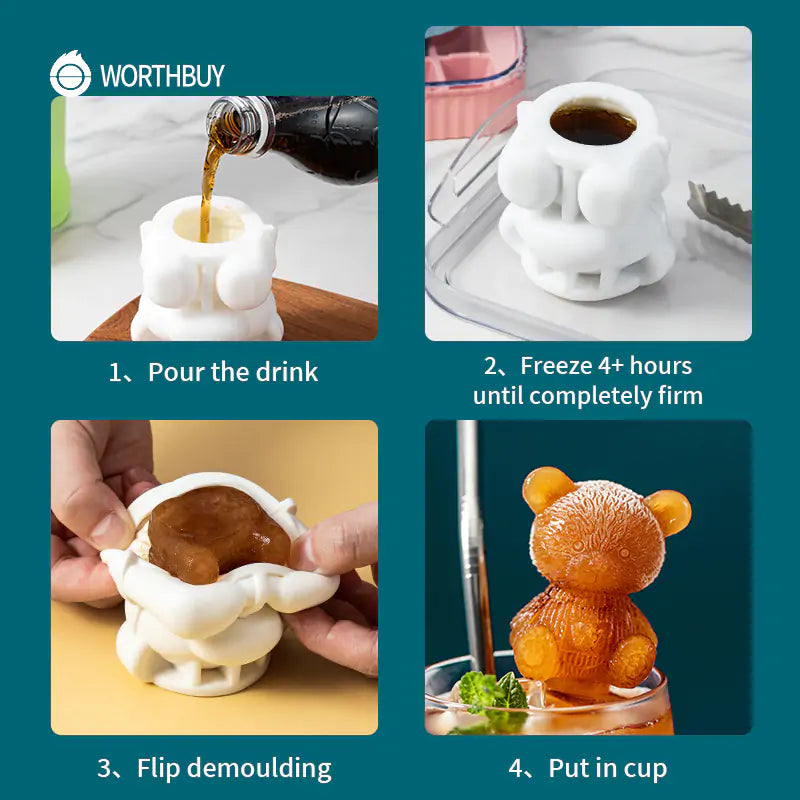 WORTHBUY

1、Pour the drink

2、Freeze 4+ hours until completely firm

3、Flip demoulding

4、Put in cup