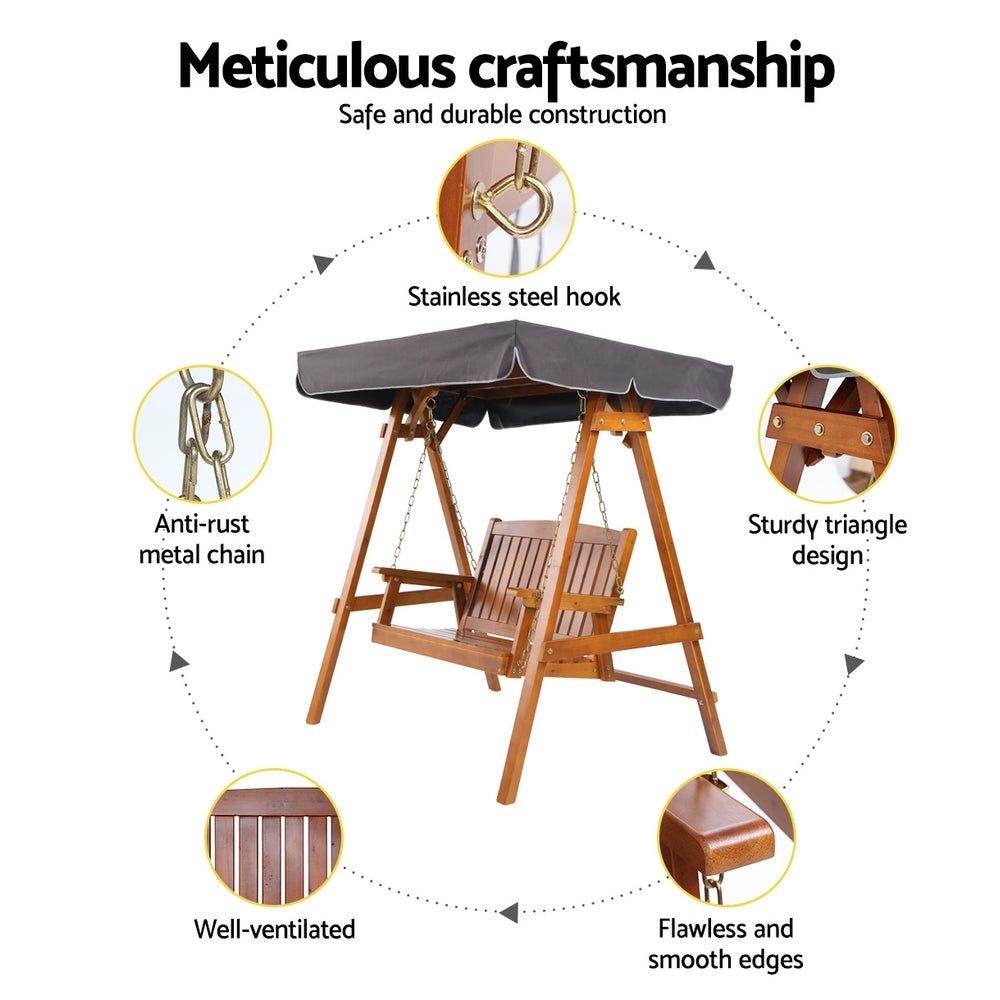 Meticulous craftsmanship
Safe and durable construction

Stainless steel hook

Anti-rust metal chain

Sturdy triangle design

Well-ventilated

Flawless and smooth edges