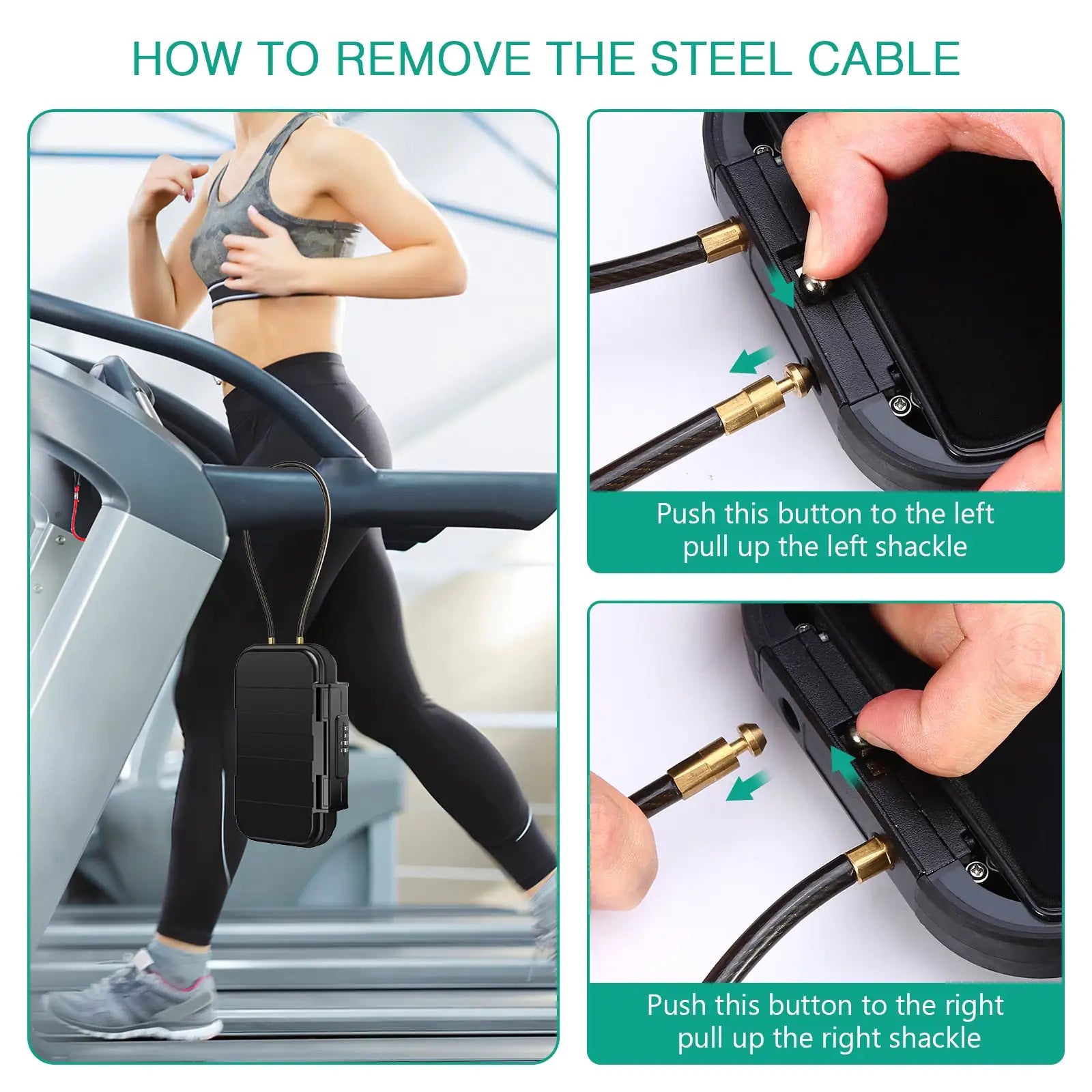 HOW TO REMOVE THE STEEL CABLE

Push this button to the left
pull up the left shackle

Push this button to the right
pull up the right shackle